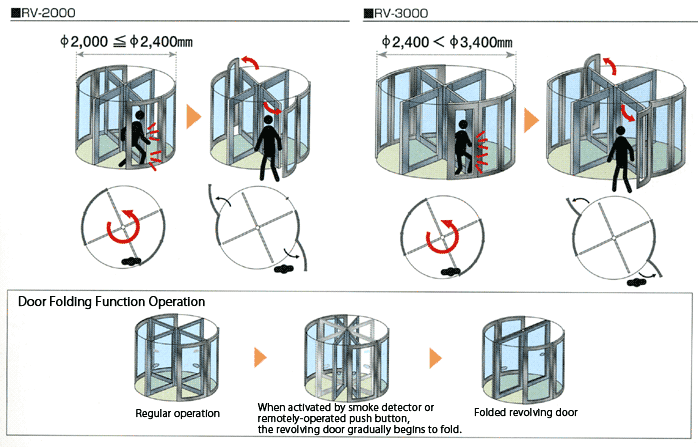 ■RV-2000

$\phi 2,000 \leqq \phi 2,400$mm

■RV-3000

$\phi 2,400 < \phi 3,400$mm

Door Folding Function Operation

Regular operation

When activated by smoke detector or remotely-operated push button, the revolving door gradually begins to fold.

Folded revolving door